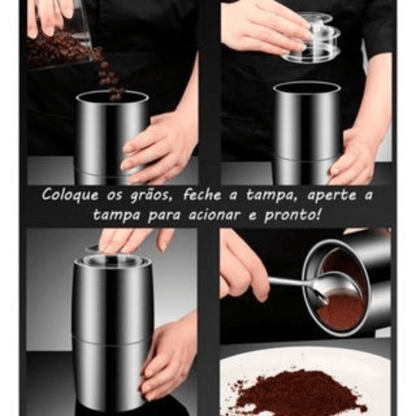 Coloque os grãos, feche a tampa, aperte a tampa para acionar e pronto!