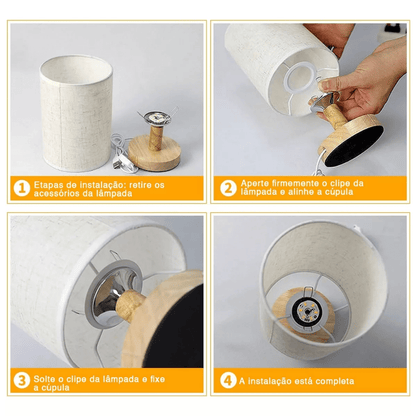 1 Etapas de instalação: retire os acessórios da lâmpada

2 Aperte firmemente o clipe da lâmpada e alinhe a cúpula

3 Solte o clipe da lâmpada e fixe a cúpula

4 A instalação está completa