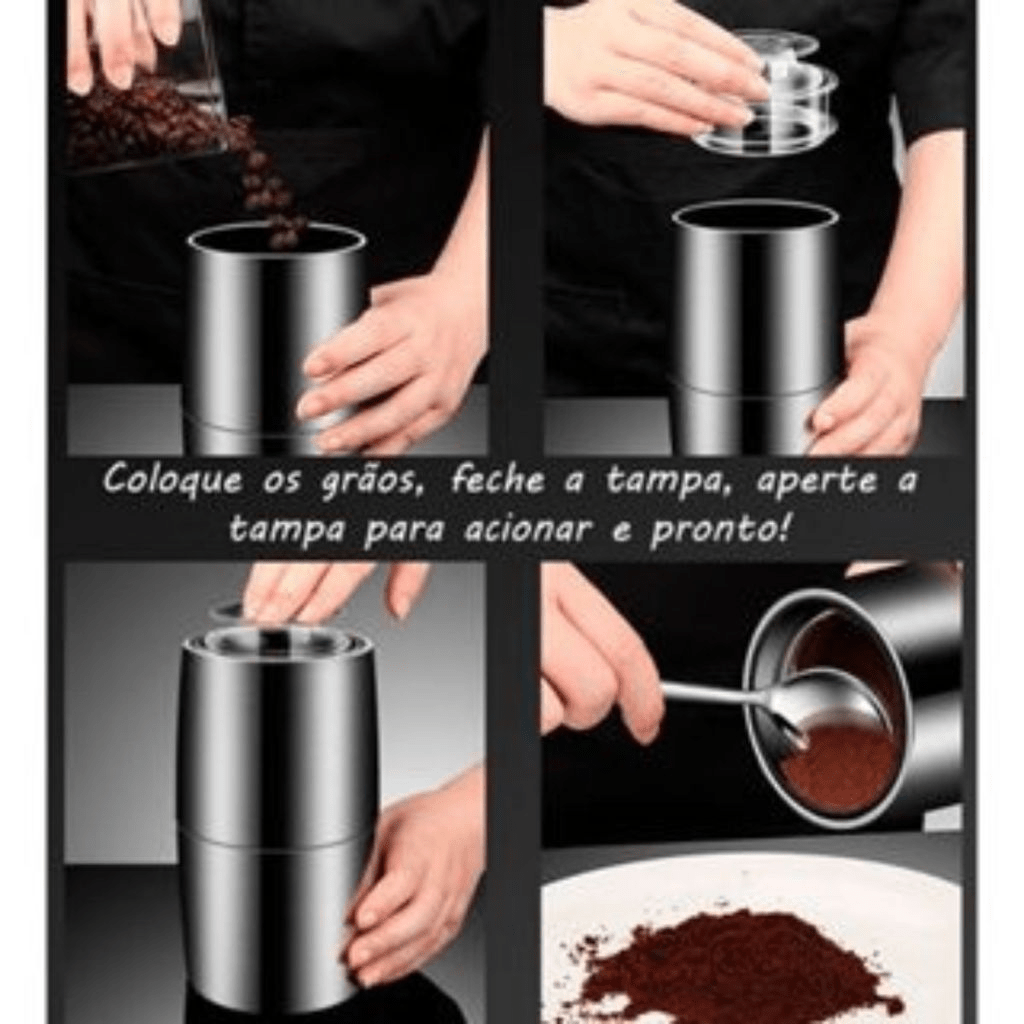 Coloque os grãos, feche a tampa, aperte a tampa para acionar e pronto!