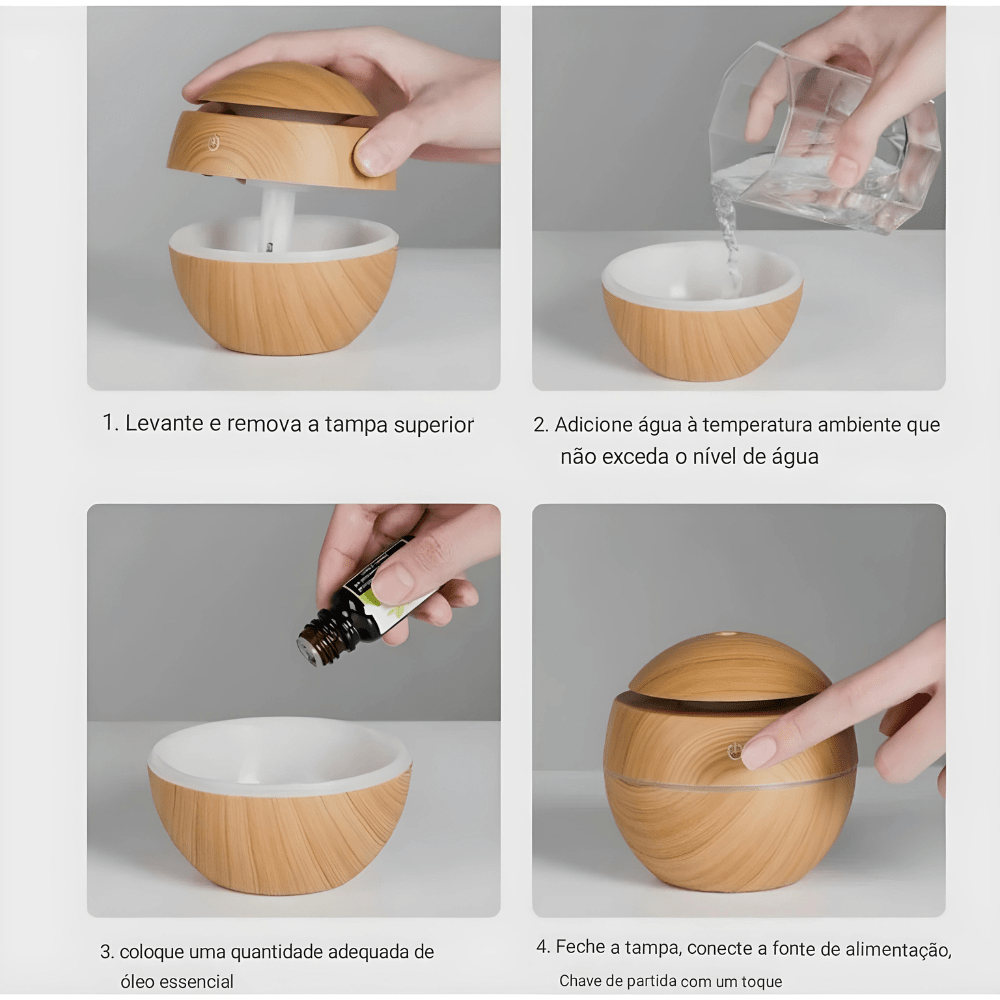 1. Levante e remova a tampa superior

2. Adicione água à temperatura ambiente que não exceda o nível de água

3. coloque uma quantidade adequada de óleo essencial

4. Feche a tampa, conecte a fonte de alimentação, Chave de partida com um toque